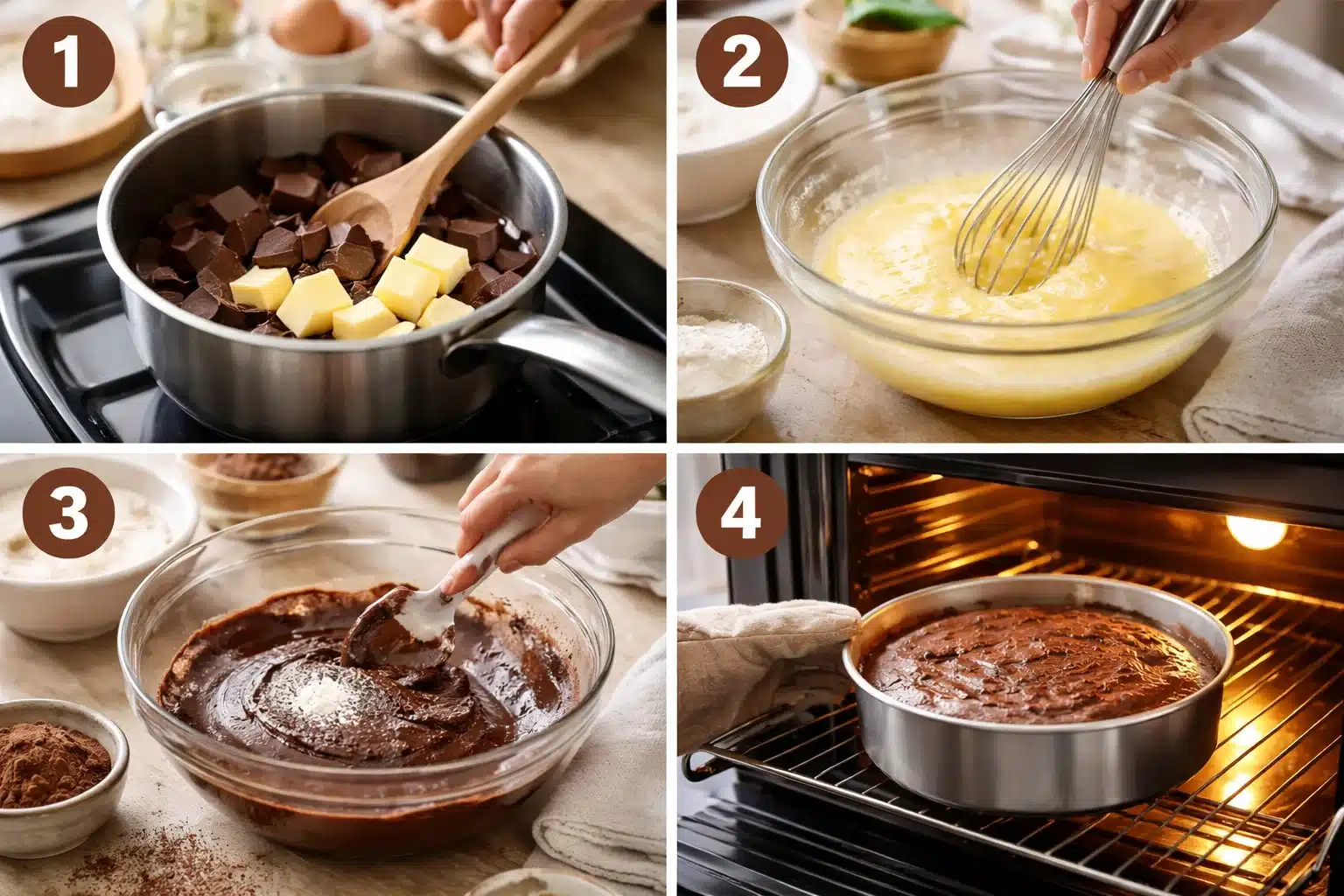 1

2

3

4